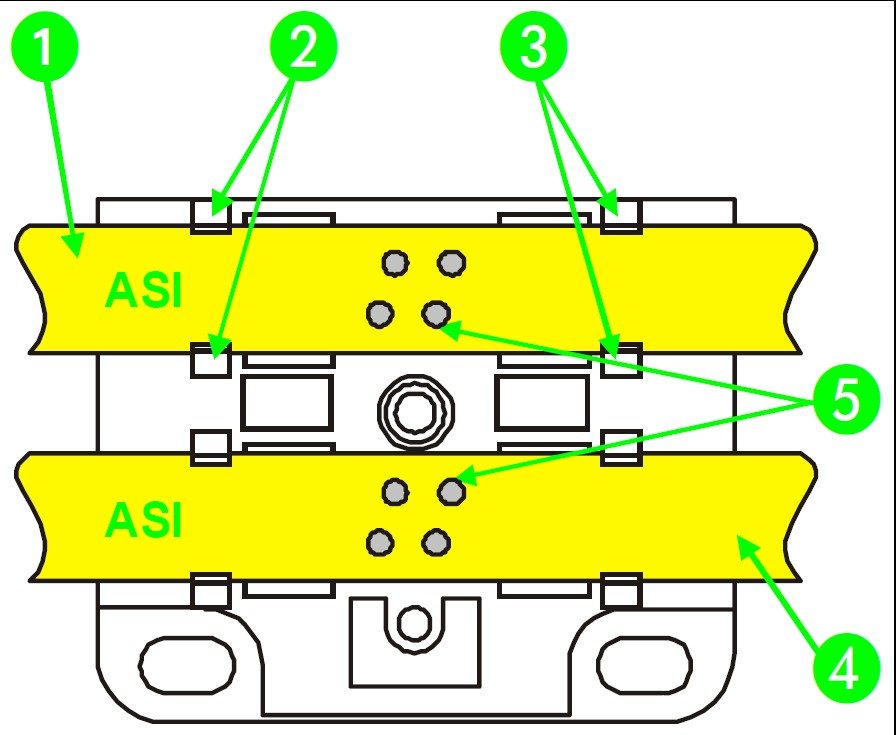 1
2
3
ASI
5
ASI
4